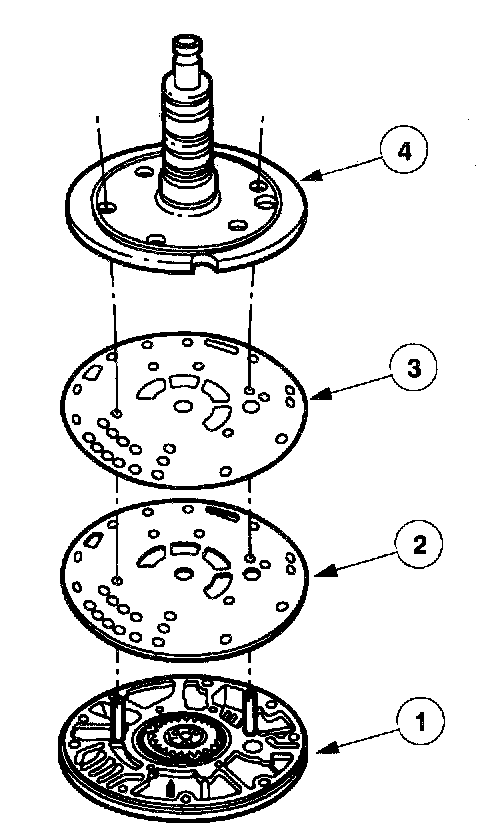 4

3

2

1