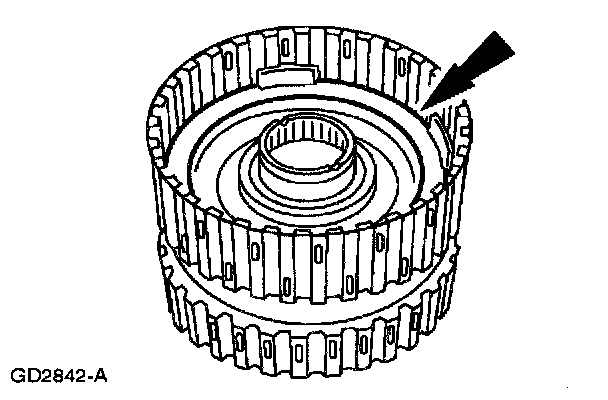 GD2842-A