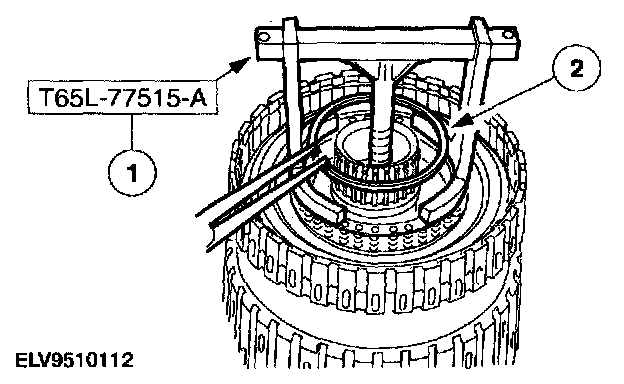 T65L-77515-A

1

2

ELV9510112