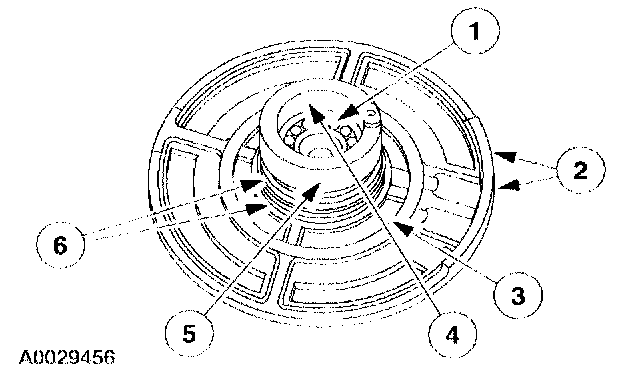 1
2
6
3
5
4
A0029456