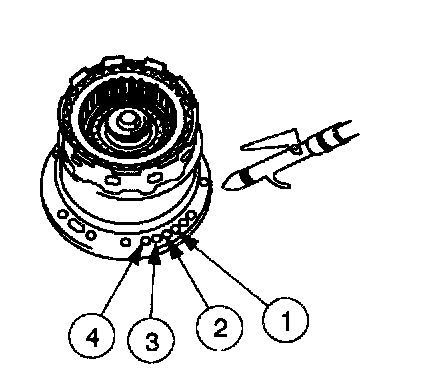 4
3
2
1