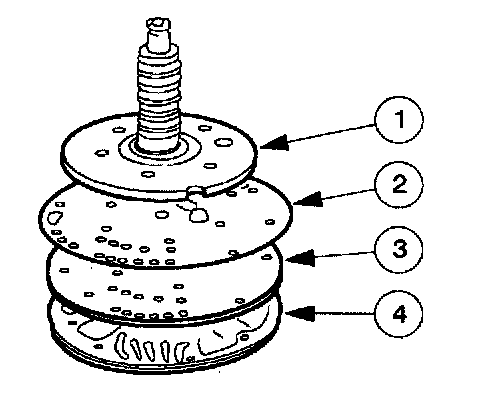 1
2
3
4