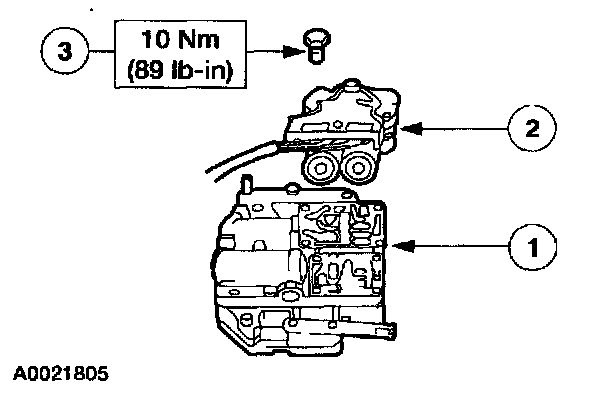 3
10 Nm
(89 lb-in)

2

1

A0021805