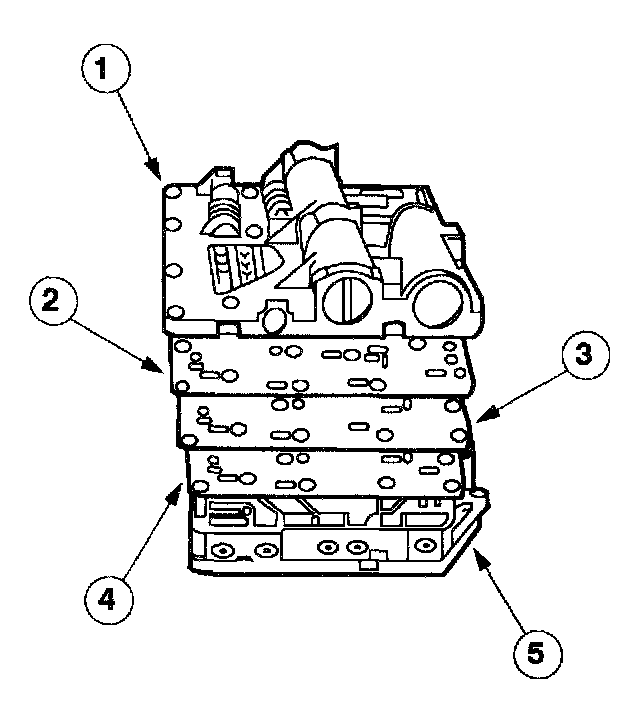 1
2
3
4
5