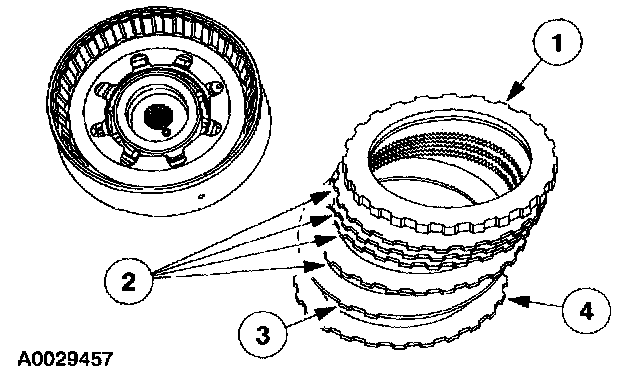 1
2
3
4
A0029457