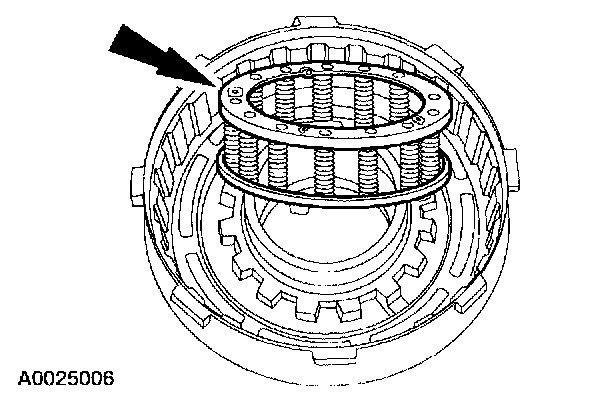 A0025006