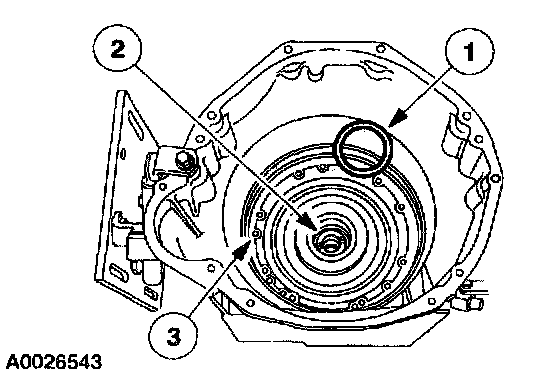 2
1
3
A0026543