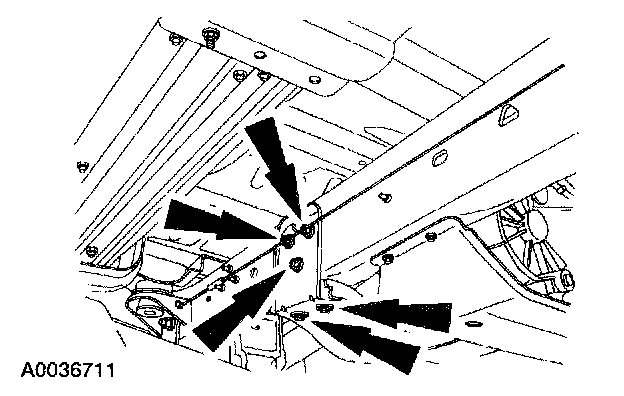 A0036711