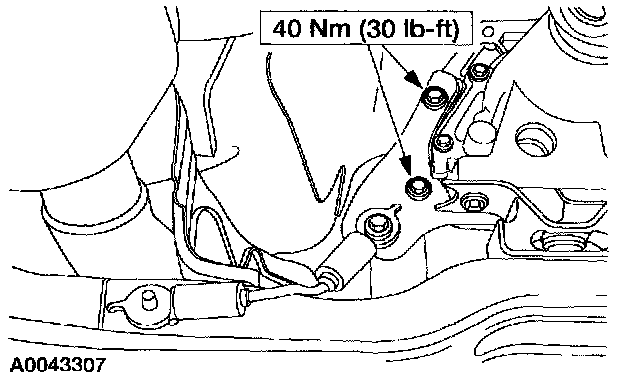 40 Nm (30 lb-ft)

A0043307