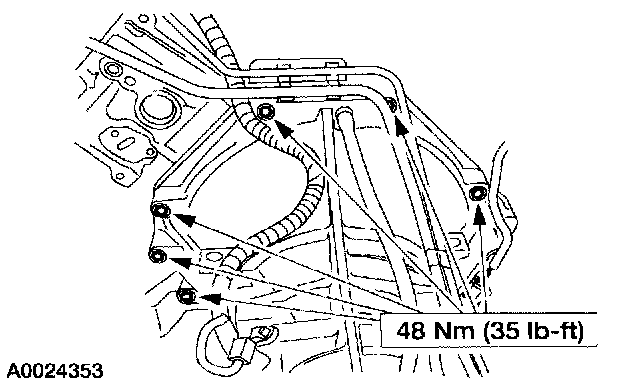 48 Nm (35 lb-ft)

A0024353