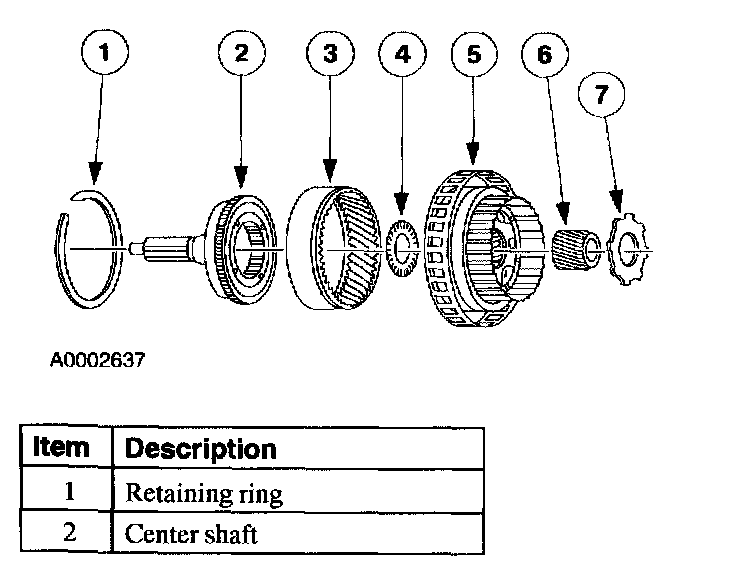 1 2 3 4 5 6 7

A0002637

| Item | Description |
|---|---|
| 1 | Retaining ring |
| 2 | Center shaft |