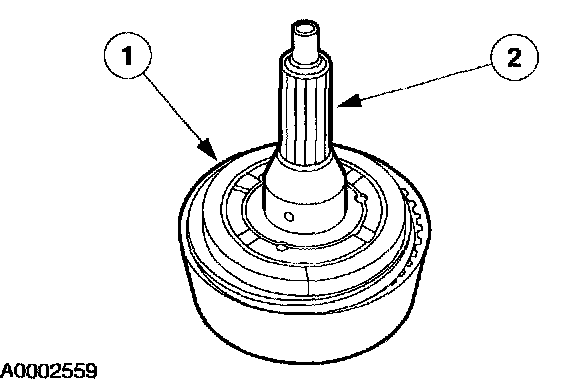 1
2
A0002559