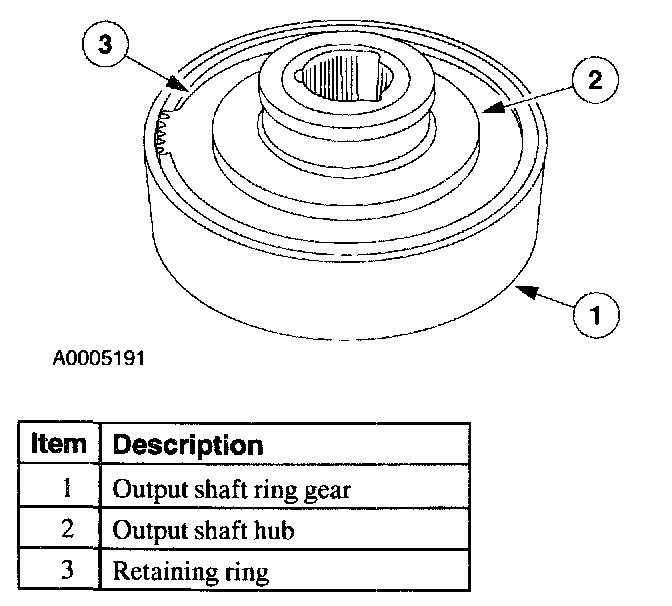 3

2

1

A0005191

| Item | Description |
|---|---|
| 1 | Output shaft ring gear |
| 2 | Output shaft hub |
| 3 | Retaining ring |