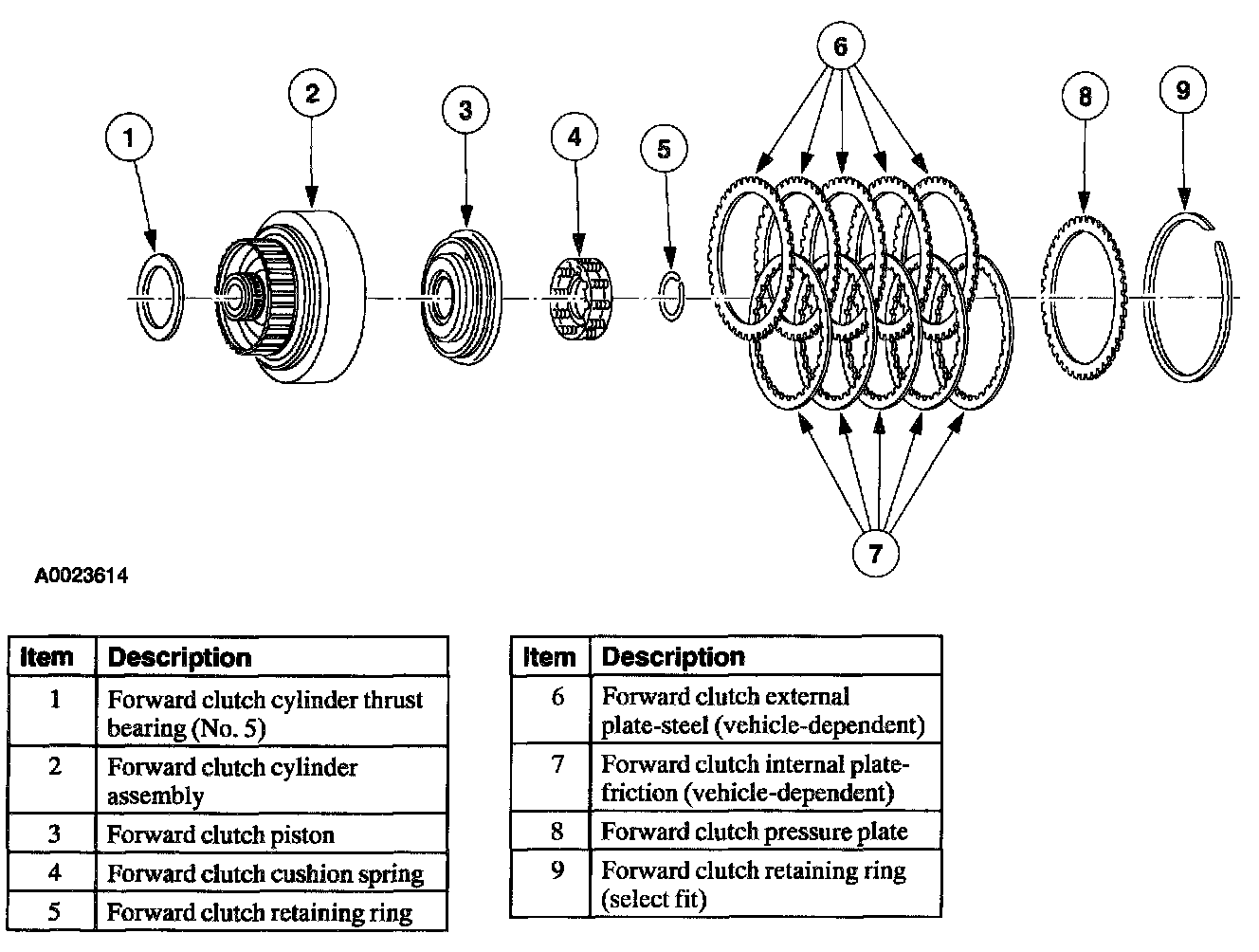 1

2

3

4

5

6

8

9

7

A0023614

| Item | Description |
|---|---|
| 1 | Forward clutch cylinder thrust bearing (No. 5) |
| 2 | Forward clutch cylinder assembly |
| 3 | Forward clutch piston |
| 4 | Forward clutch cushion spring |
| 5 | Forward clutch retaining ring |

| Item | Description |
|---|---|
| 6 | Forward clutch external plate-steel (vehicle-dependent) |
| 7 | Forward clutch internal plate-friction (vehicle-dependent) |
| 8 | Forward clutch pressure plate |
| 9 | Forward clutch retaining ring (select fit) |