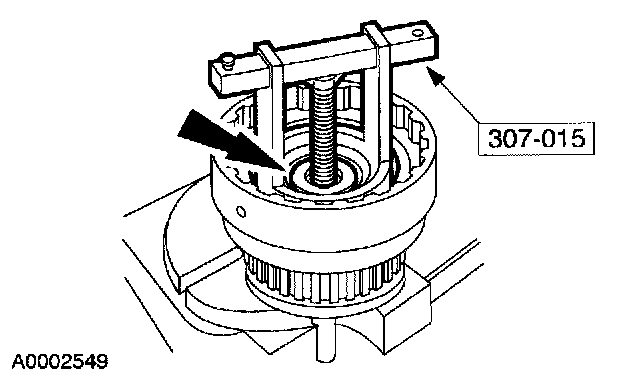 307-015

A0002549