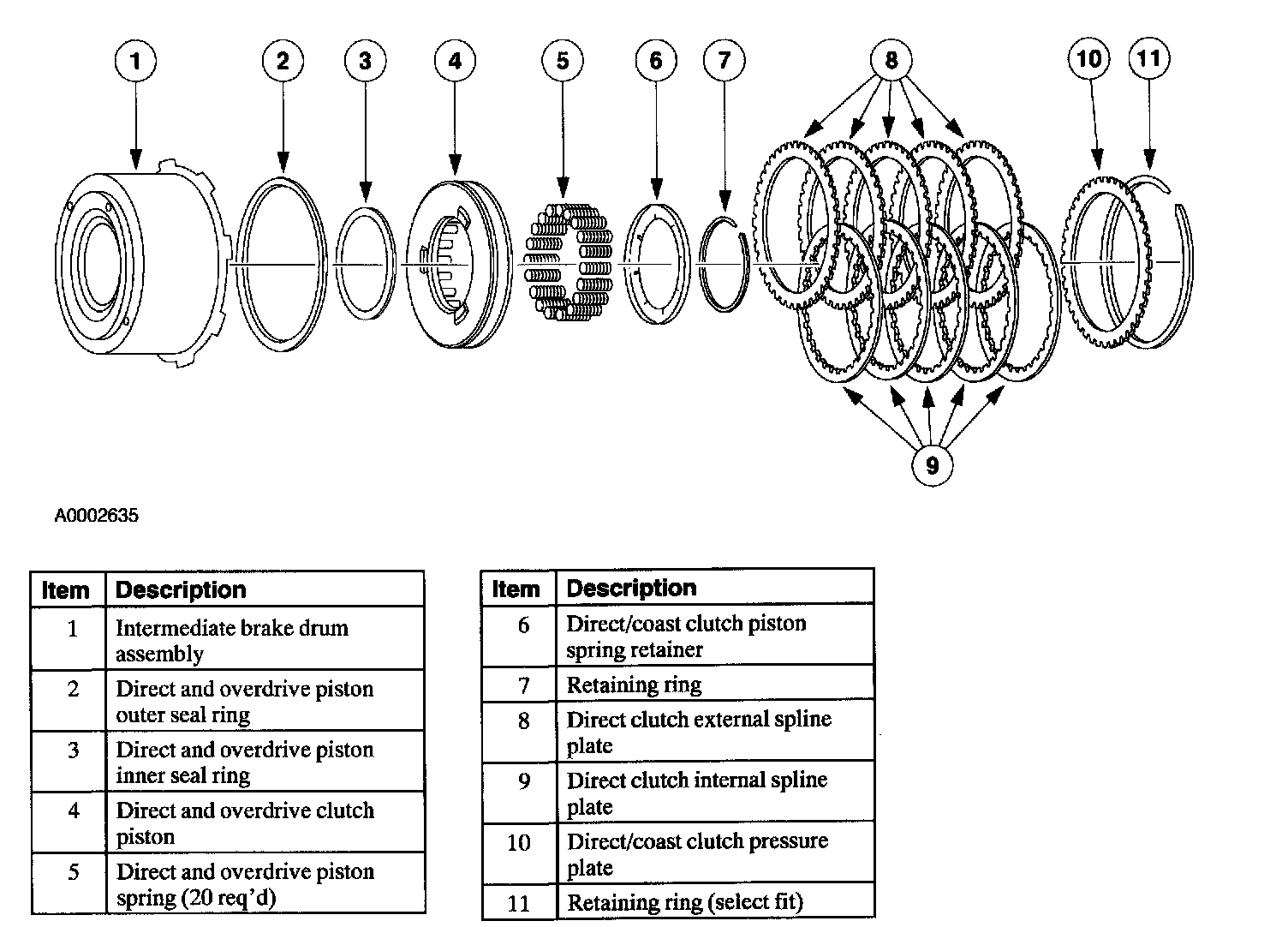 1 2 3 4 5 6 7 8 10 11

9

A0002635

| Item | Description |
|---|---|
| 1 | Intermediate brake drum assembly |
| 2 | Direct and overdrive piston outer seal ring |
| 3 | Direct and overdrive piston inner seal ring |
| 4 | Direct and overdrive clutch piston |
| 5 | Direct and overdrive piston spring (20 req'd) |

| Item | Description |
|---|---|
| 6 | Direct/coast clutch piston spring retainer |
| 7 | Retaining ring |
| 8 | Direct clutch external spline plate |
| 9 | Direct clutch internal spline plate |
| 10 | Direct/coast clutch pressure plate |
| 11 | Retaining ring (select fit) |