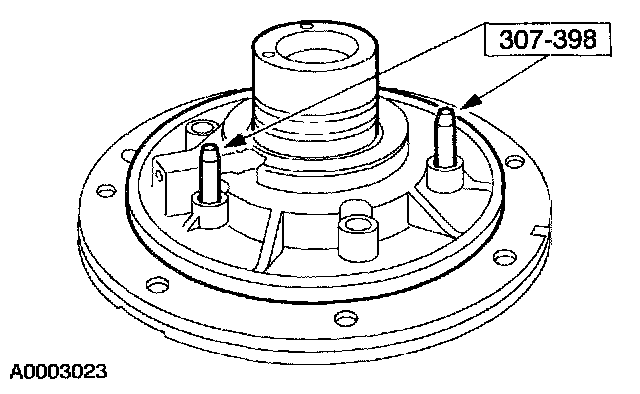 307-398

A0003023