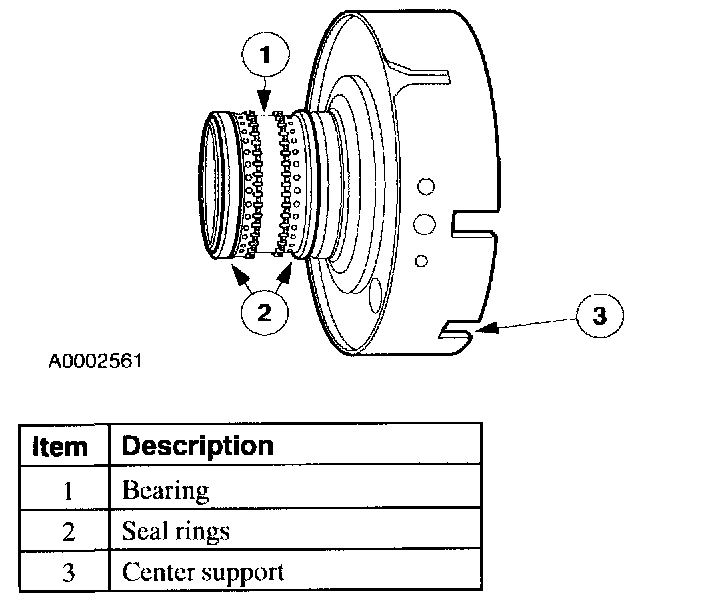 1

2

3

A0002561

| Item | Description |
|---|---|
| 1 | Bearing |
| 2 | Seal rings |
| 3 | Center support |