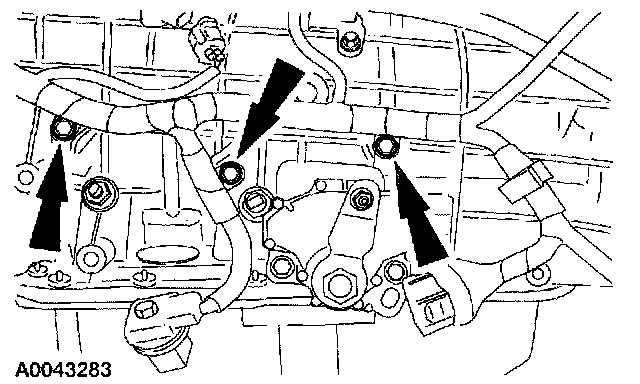 A0043283