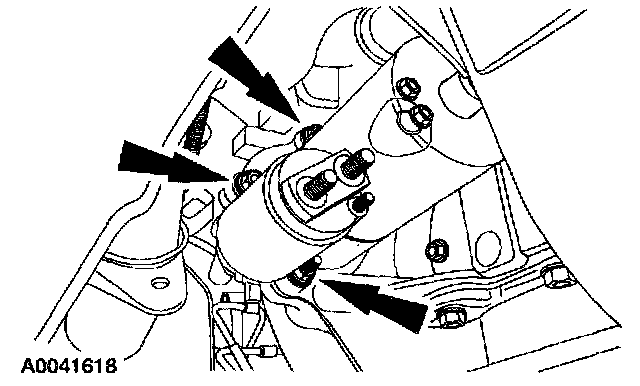 A0041618