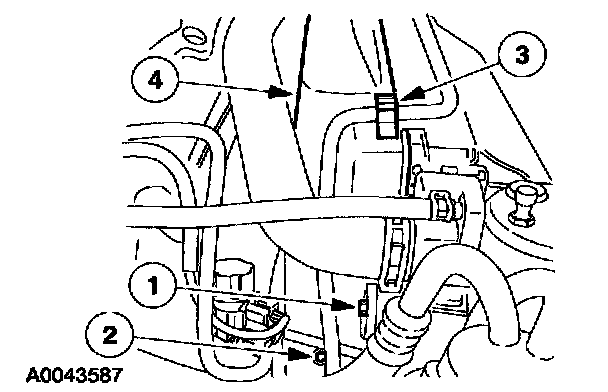 4
3
1
2
A0043587