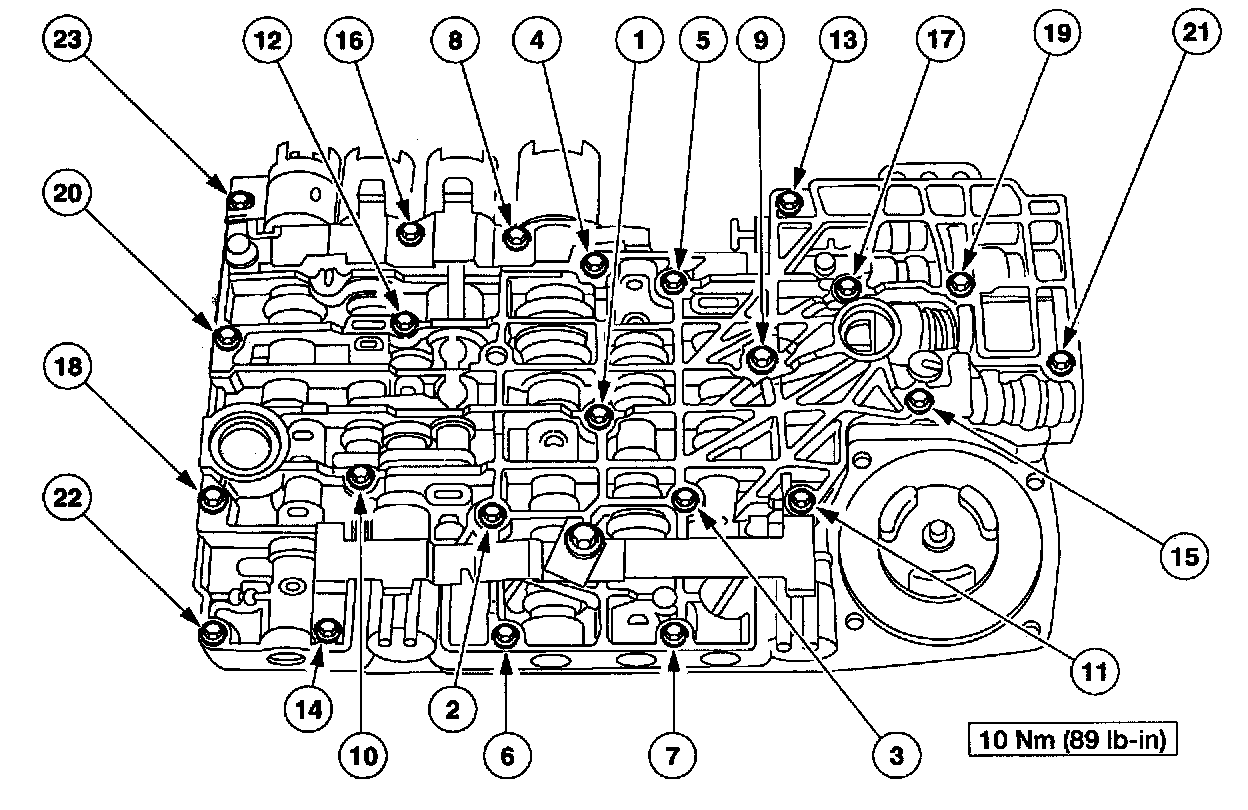 23
12
16
8
4
1
5
9
13
17
19
21
20
18
22
14
10
2
6
7
3
11
15
10 Nm (89 lb-in)