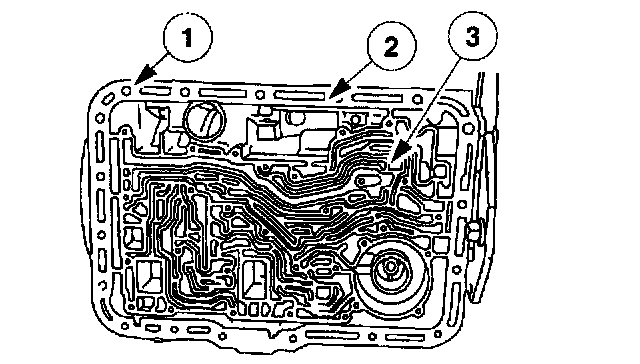 1
2
3