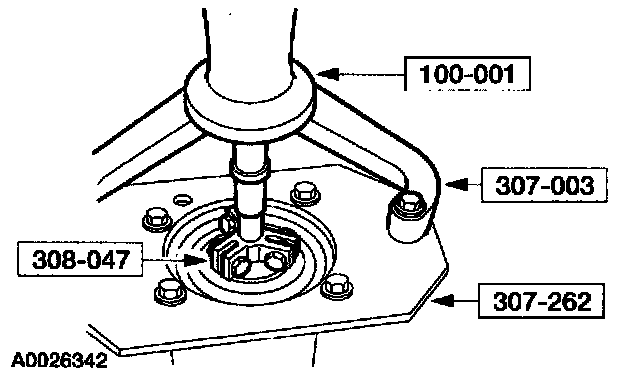 100-001

307-003

308-047

307-262

A0026342