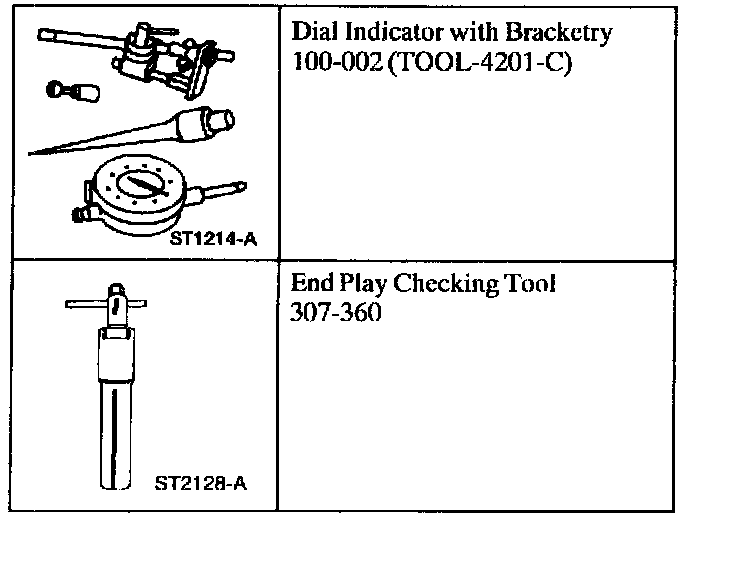 | | |
|---|---|
| ST1214-A | Dial Indicator with Bracketry 100-002 (TOOL-4201-C) |
| ST2128-A | End Play Checking Tool 307-360 |