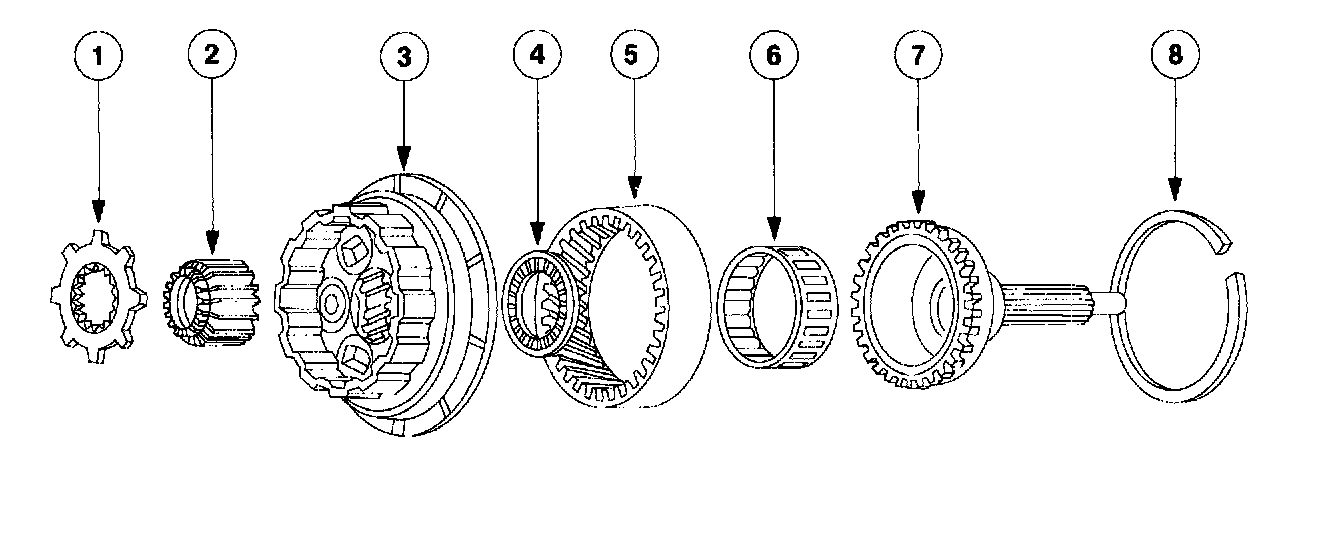 1
2
3
4
5
6
7
8