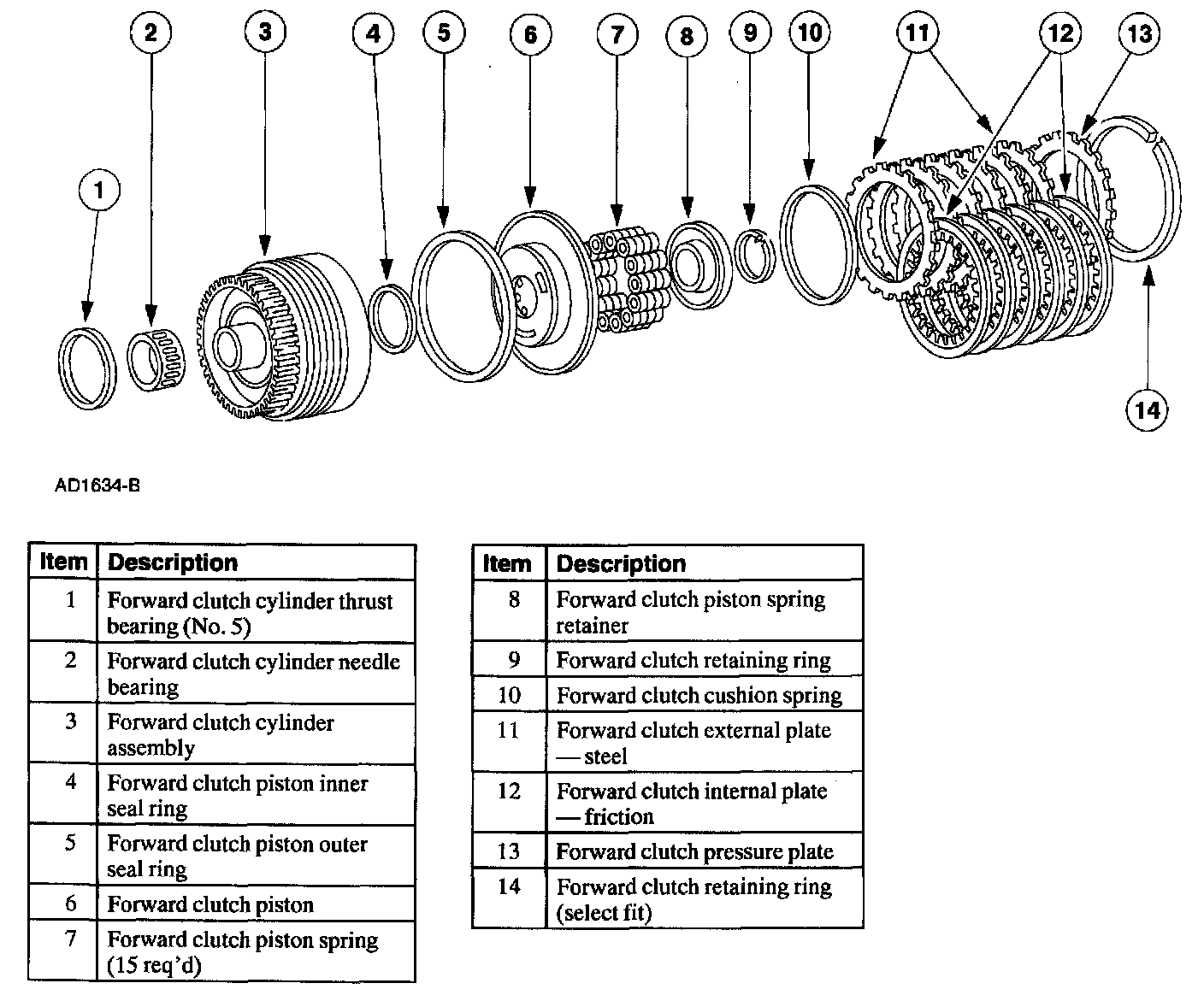 2 3 4 5 6 7 8 9 10 11 12 13

1

14

AD1634-B

| Item | Description |
|---|---|
| 1 | Forward clutch cylinder thrust bearing (No. 5) |
| 2 | Forward clutch cylinder needle bearing |
| 3 | Forward clutch cylinder assembly |
| 4 | Forward clutch piston inner seal ring |
| 5 | Forward clutch piston outer seal ring |
| 6 | Forward clutch piston |
| 7 | Forward clutch piston spring (15 req'd) |

| Item | Description |
|---|---|
| 8 | Forward clutch piston spring retainer |
| 9 | Forward clutch retaining ring |
| 10 | Forward clutch cushion spring |
| 11 | Forward clutch external plate — steel |
| 12 | Forward clutch internal plate — friction |
| 13 | Forward clutch pressure plate |
| 14 | Forward clutch retaining ring (select fit) |