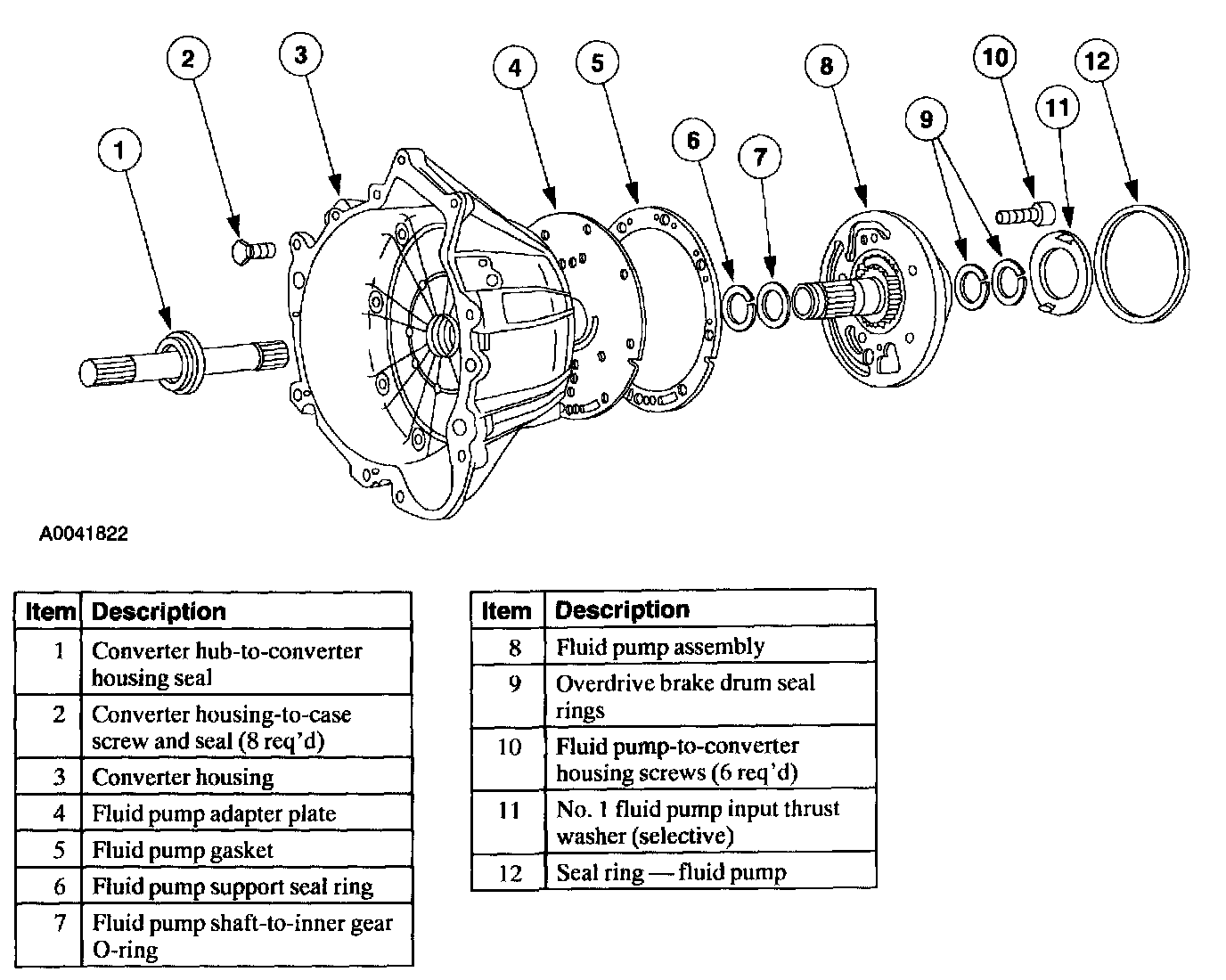 1
2
3
4
5
6
7
8
9
10
11
12

A0041822

| Item | Description |
|---|---|
| 1 | Converter hub-to-converter housing seal |
| 2 | Converter housing-to-case screw and seal (8 req'd) |
| 3 | Converter housing |
| 4 | Fluid pump adapter plate |
| 5 | Fluid pump gasket |
| 6 | Fluid pump support seal ring |
| 7 | Fluid pump shaft-to-inner gear O-ring |

| Item | Description |
|---|---|
| 8 | Fluid pump assembly |
| 9 | Overdrive brake drum seal rings |
| 10 | Fluid pump-to-converter housing screws (6 req'd) |
| 11 | No. 1 fluid pump input thrust washer (selective) |
| 12 | Seal ring — fluid pump |