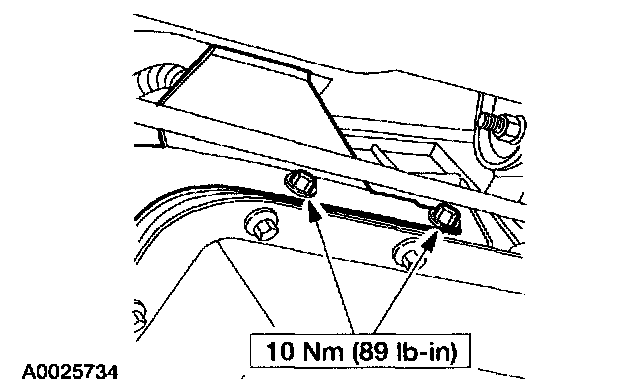 10 Nm (89 lb-in)

A0025734