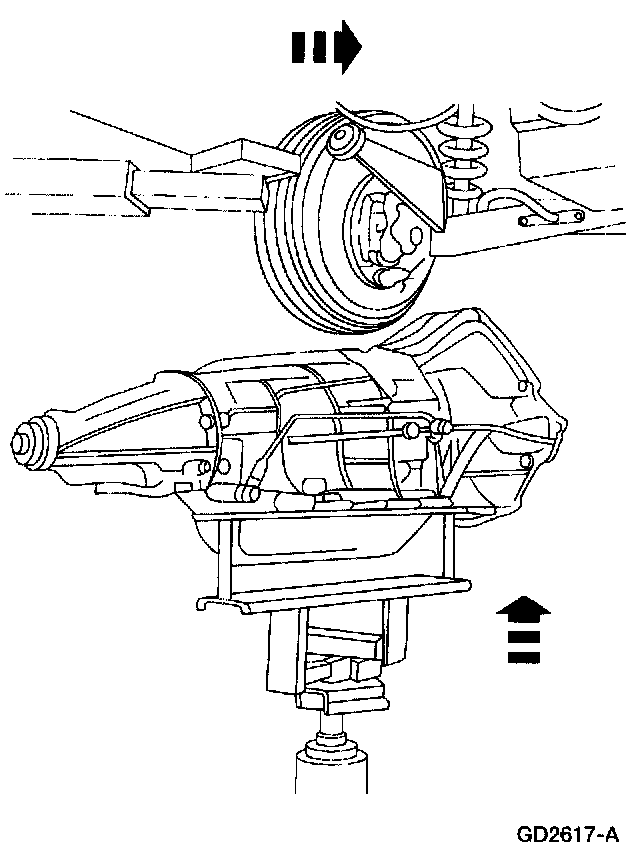 GD2617-A