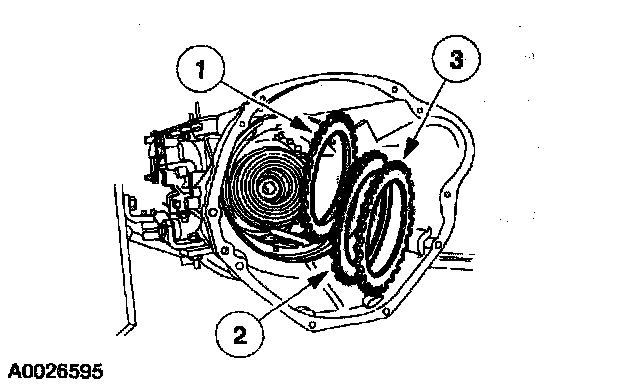 1
3
2
A0026595