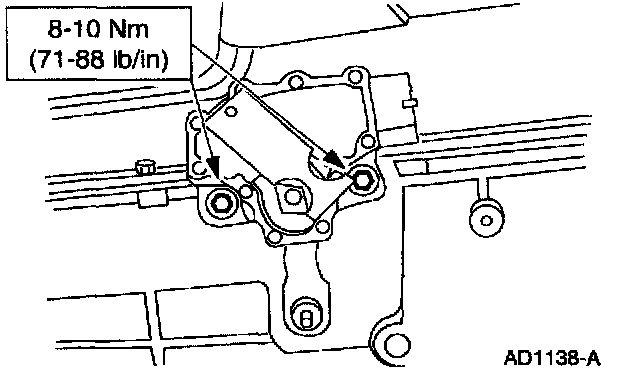 8-10 Nm
(71-88 lb/in)

AD1138-A