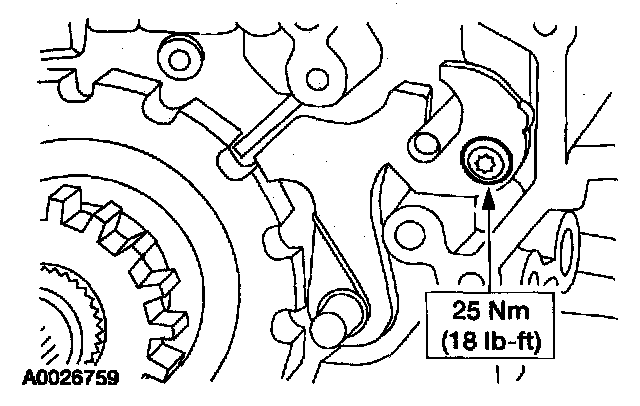 25 Nm
(18 lb-ft)

A0026759