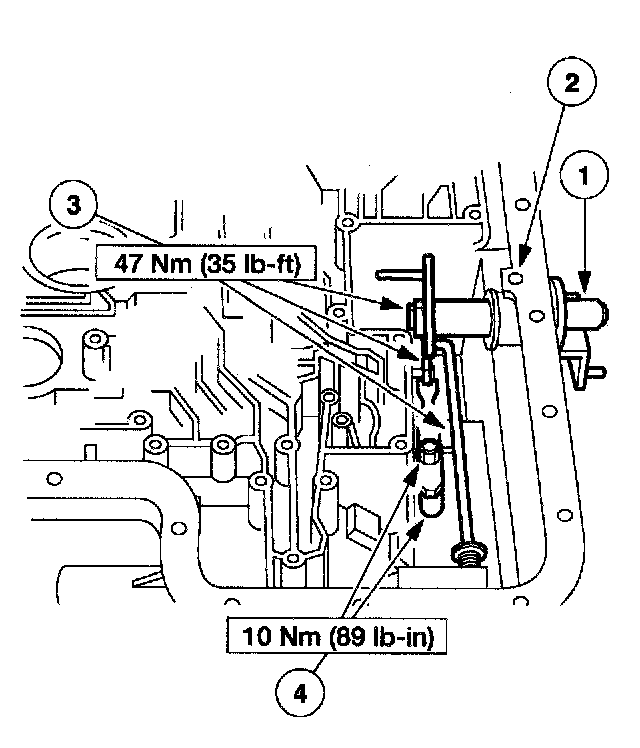 2

1

3

47 Nm (35 lb-ft)

10 Nm (89 lb-in)

4