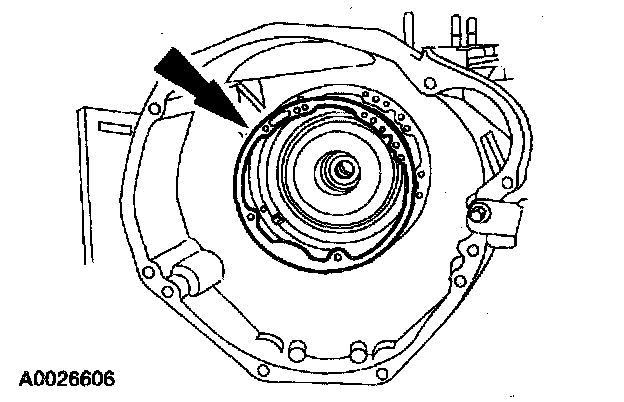 A0026606