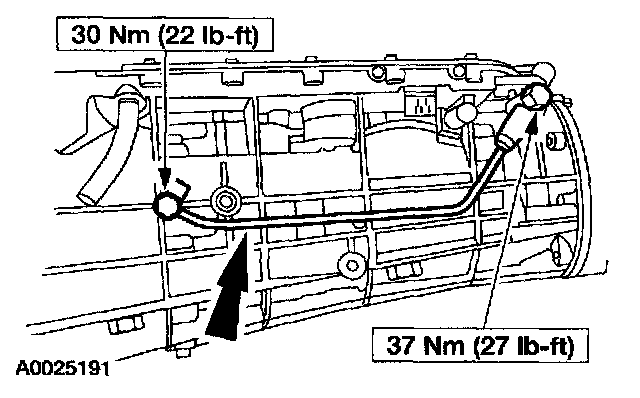 30 Nm (22 lb-ft)

37 Nm (27 lb-ft)

A0025191