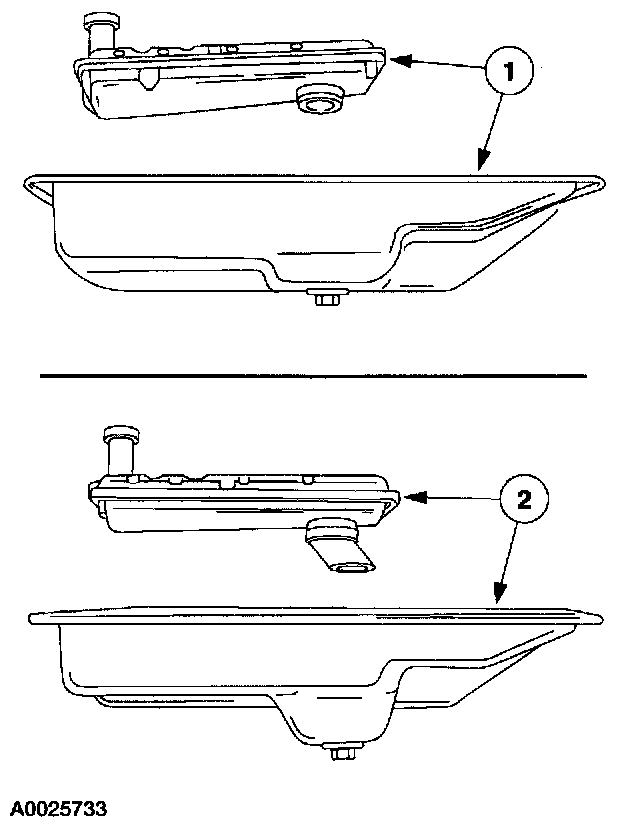 1

2

A0025733