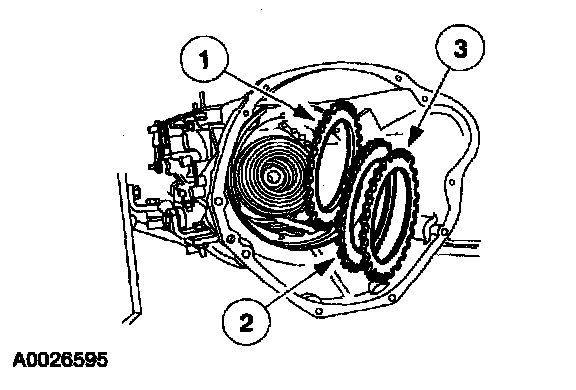 1
3
2
A0026595