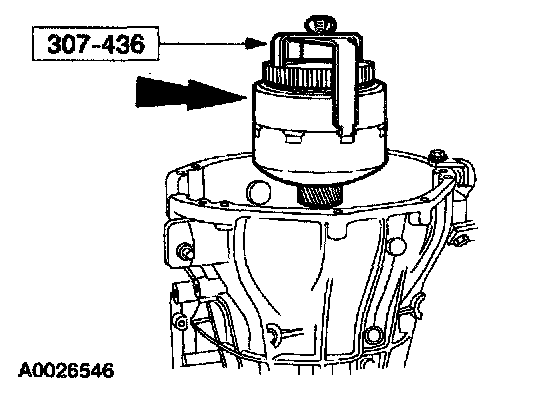 307-436

A0026546