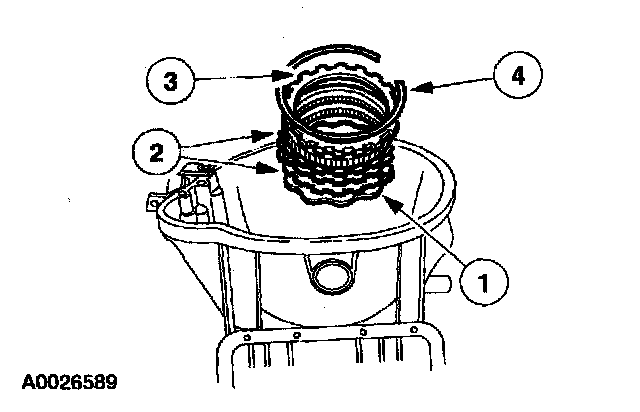 3
4
2
1
A0026589