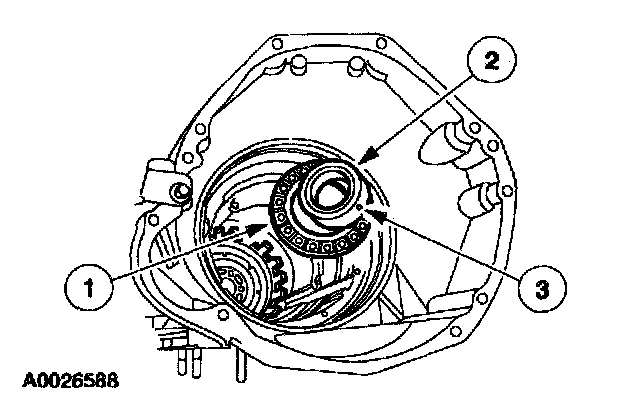 2

1

3

A0026588