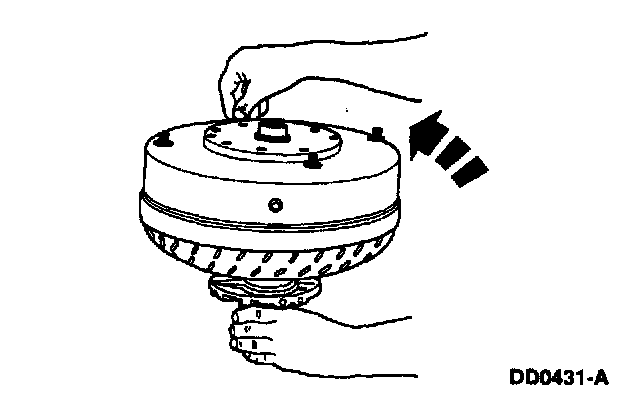 DD0431-A