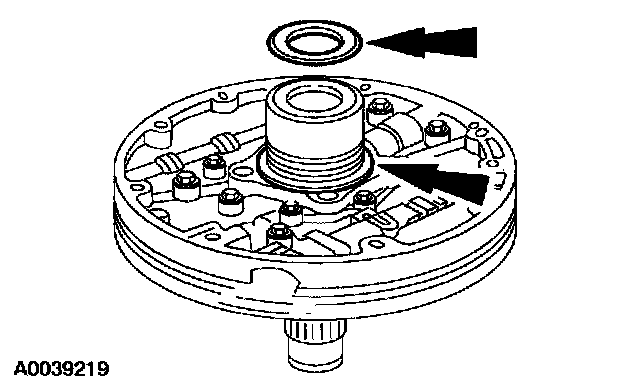 A0039219