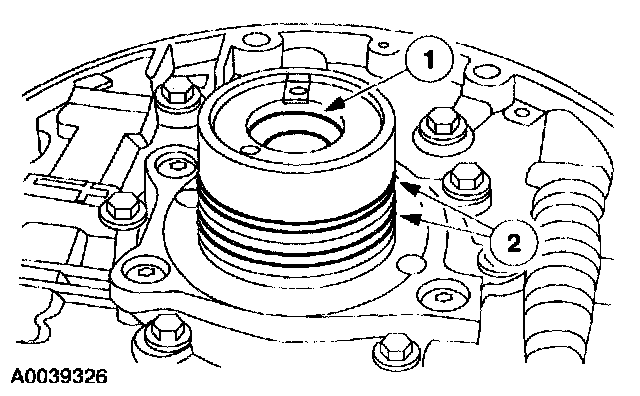 1
2
A0039326