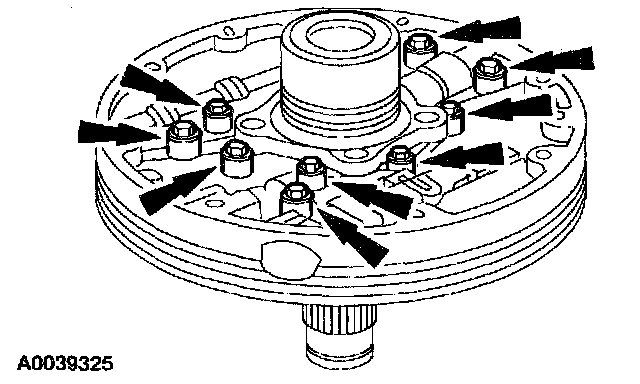 A0039325