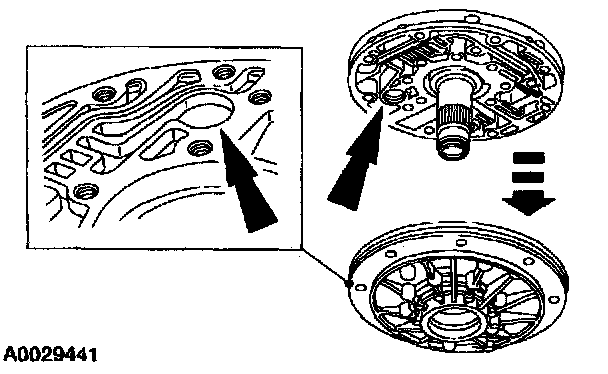 A0029441